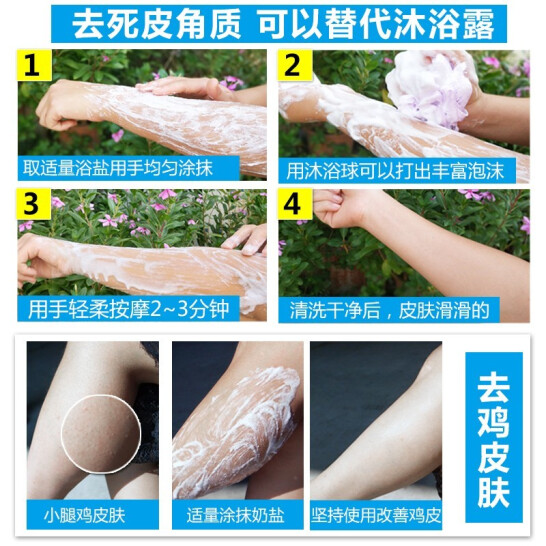 去死皮角质 可以替代沐浴露

1
取适量浴盐用手均匀涂抹

2
用沐浴球可以打出丰富泡沫

3
用手轻柔按摩2~3分钟

4
清洗干净后，皮肤滑滑的

小腿鸡皮肤

适量涂抹奶盐

坚持使用改善鸡皮

去鸡皮肤